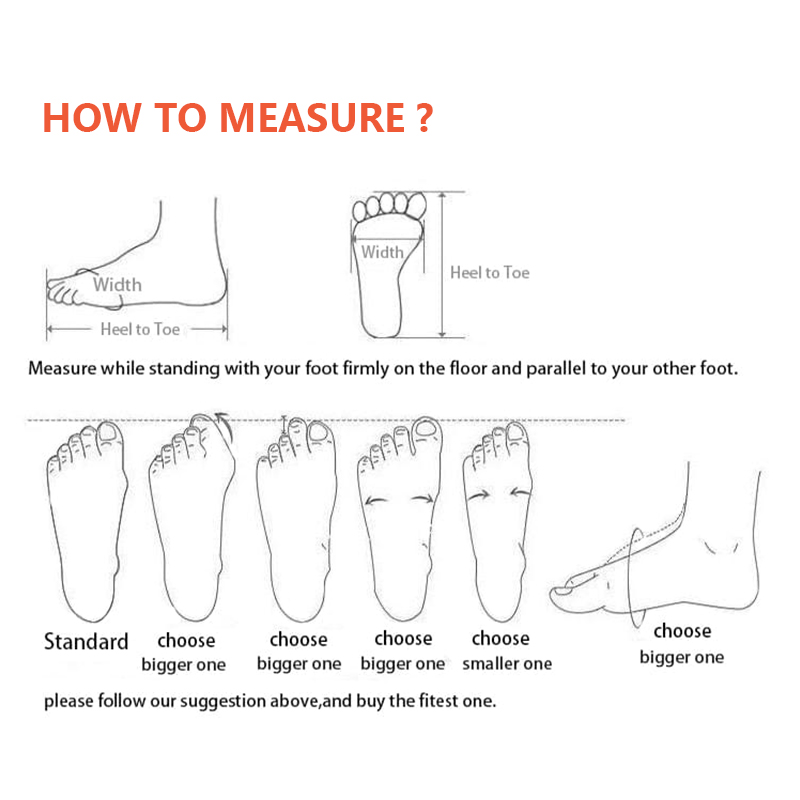 HOW TO MEASURE ?

Width

Heel to Toe

Width

Heel to Toe

Measure while standing with your foot firmly on the floor and parallel to your other foot.

Standard

choose bigger one

choose bigger one

choose bigger one

choose smaller one

choose bigger one

please follow our suggestion above,and buy the fitest one.